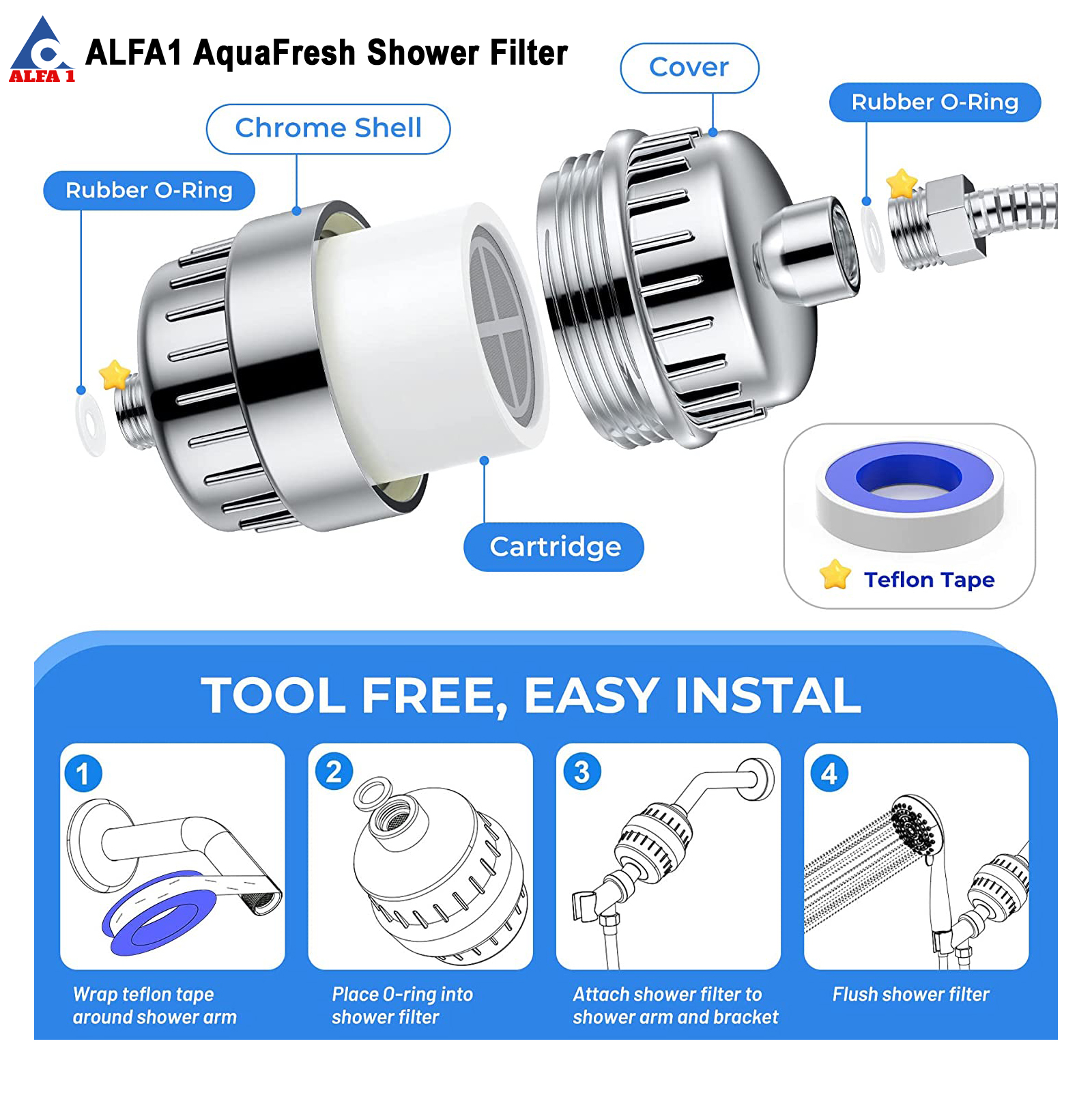 ALFA 1

ALFA1 AquaFresh Shower Filter

Cover

Rubber O-Ring

Chrome Shell

Rubber O-Ring

Cartridge

Teflon Tape

TOOL FREE, EASY INSTAL

1

Wrap teflon tape around shower arm

2

Place O-ring into shower filter

3

Attach shower filter to shower arm and bracket

4

Flush shower filter